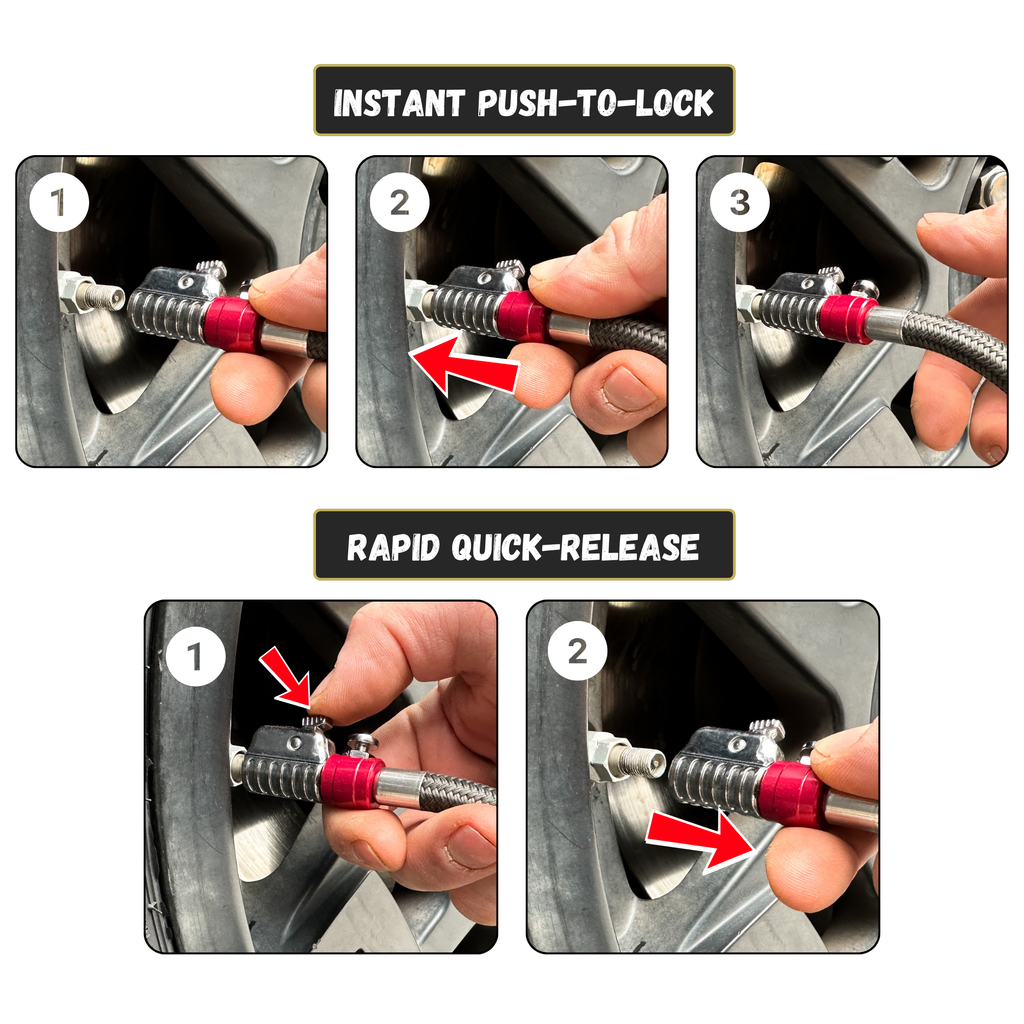 INSTANT PUSH-TO-LOCK

1

2

3

RAPID QUICK-RELEASE

1

2