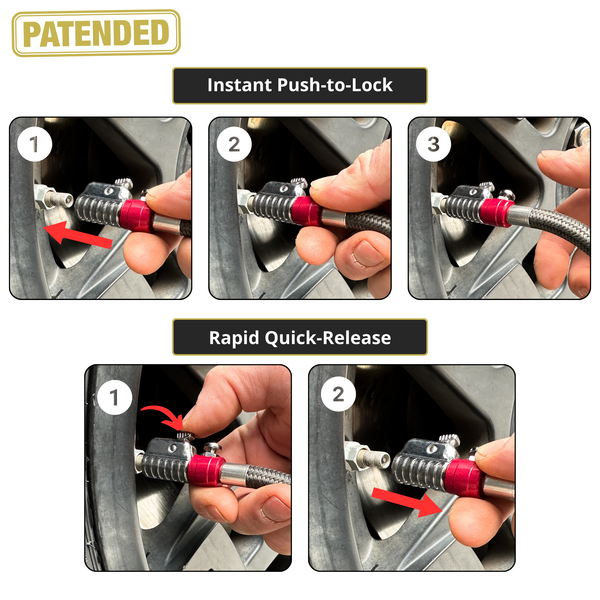 PATENDED

Instant Push-to-Lock

1

2

3

Rapid Quick-Release

1

2